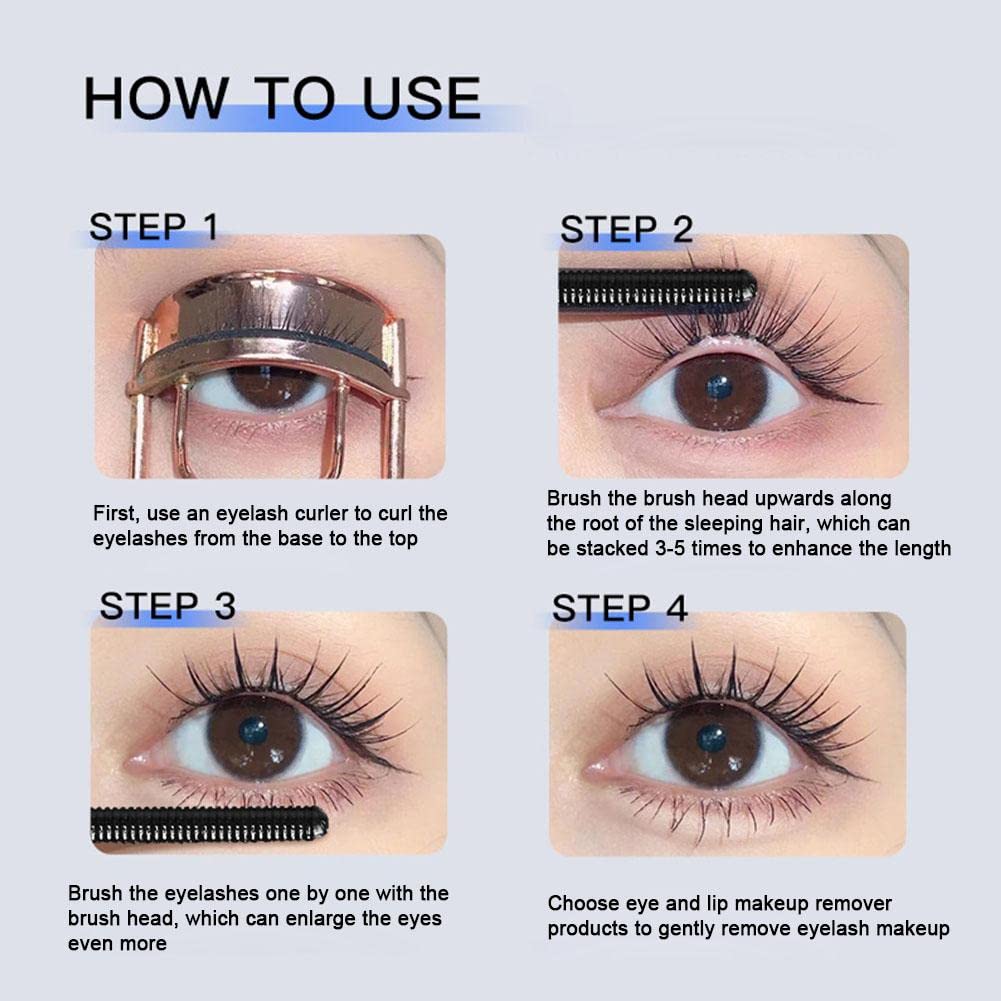 HOW TO USE

STEP 1

First, use an eyelash curler to curl the eyelashes from the base to the top

STEP 2

Brush the brush head upwards along the root of the sleeping hair, which can be stacked 3-5 times to enhance the length

STEP 3

Brush the eyelashes one by one with the brush head, which can enlarge the eyes even more

STEP 4

Choose eye and lip makeup remover products to gently remove eyelash makeup