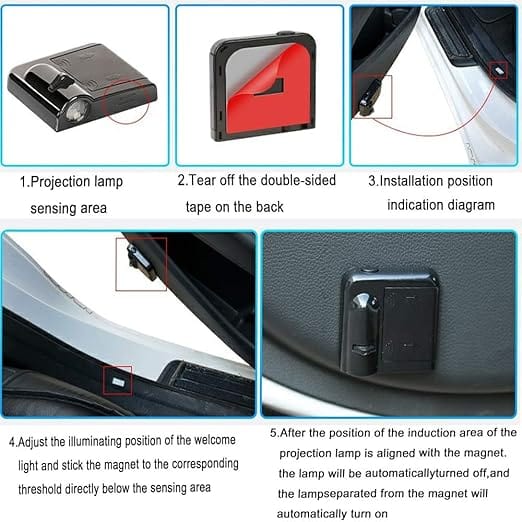 1.Projection lamp sensing area

2.Tear off the double-sided tape on the back

3.Installation position indication diagram

4.Adjust the illuminating position of the welcome light and stick the magnet to the corresponding threshold directly below the sensing area

5.After the position of the induction area of the projection lamp is aligned with the magnet, the lamp will be automaticallyturned off,and the lampseparated from the magnet will automatically turn on